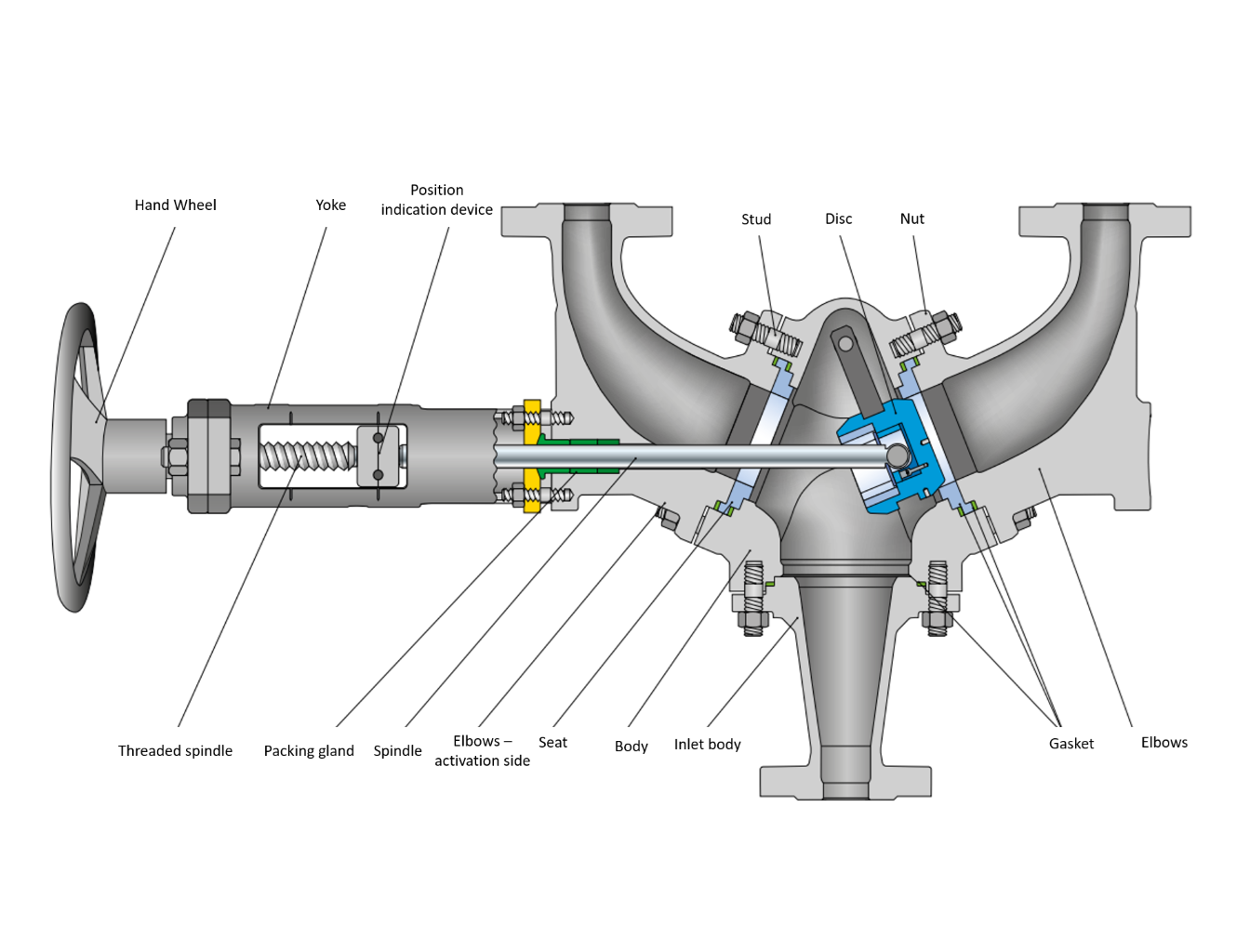 Hand Wheel

Yoke

Position indication device

Stud

Disc

Nut

Threaded spindle

Packing gland

Spindle

Elbows – activation side

Seat

Body

Inlet body

Gasket

Elbows