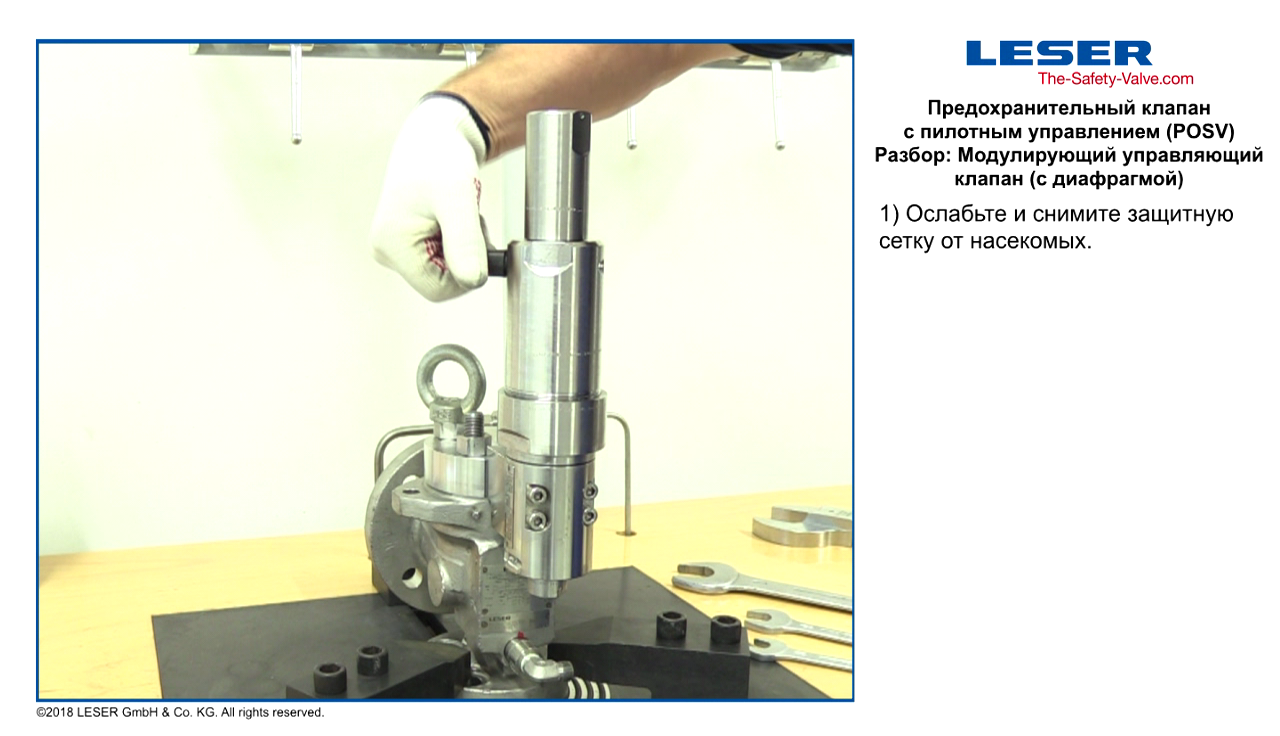 LESER
The-Safety-Valve.com

Предохранительный клапан с пилотным управлением (POSV)
Разбор: Модулирующий управляющий клапан (с диафрагмой)

1) Ослабьте и снимите защитную сетку от насекомых.

©2018 LESER GmbH & Co. KG. All rights reserved.